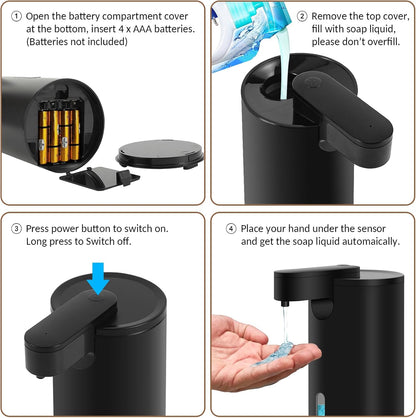 ① Open the battery compartment cover at the bottom, insert 4 x AAA batteries. (Batteries not included)

② Remove the top cover, fill with soap liquid, please don't overfill.

③ Press power button to switch on. Long press to Switch off.

④ Place your hand under the sensor and get the soap liquid automaically.