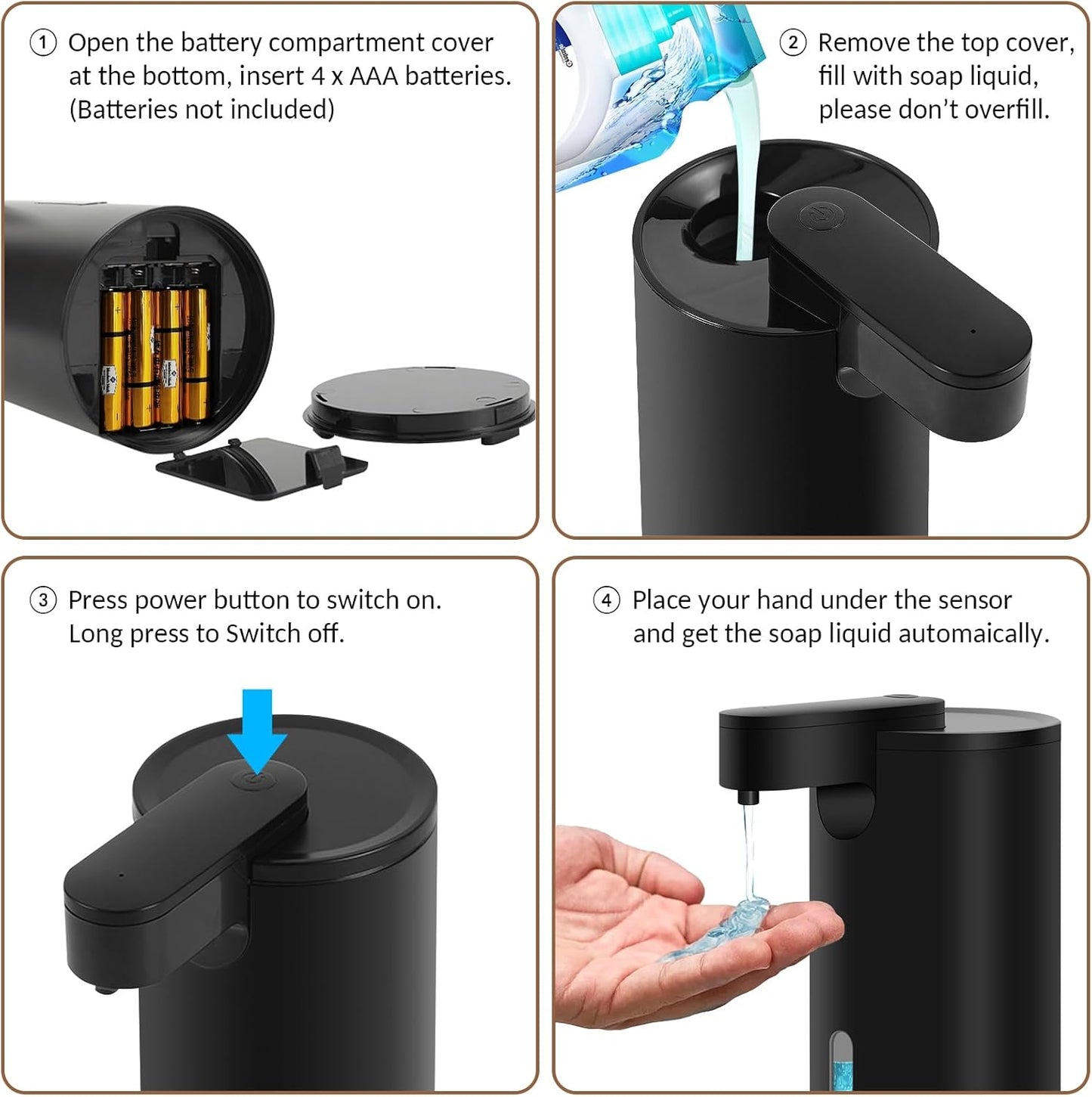 ① Open the battery compartment cover at the bottom, insert 4 x AAA batteries. (Batteries not included)

② Remove the top cover, fill with soap liquid, please don't overfill.

③ Press power button to switch on. Long press to Switch off.

④ Place your hand under the sensor and get the soap liquid automaically.